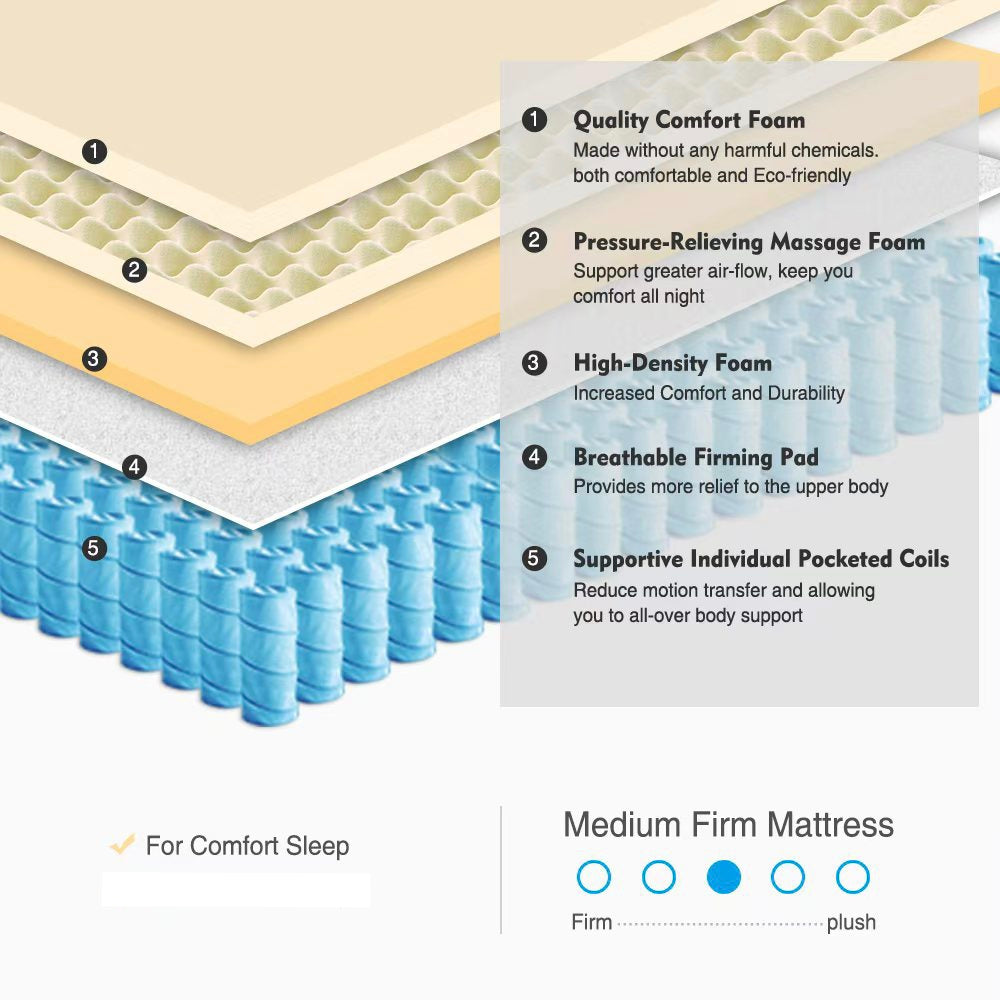 1
2
3
4
5

1 Quality Comfort Foam
Made without any harmful chemicals. both comfortable and Eco-friendly

2 Pressure-Relieving Massage Foam
Support greater air-flow, keep you comfort all night

3 High-Density Foam
Increased Comfort and Durability

4 Breathable Firming Pad
Provides more relief to the upper body

5 Supportive Individual Pocketed Coils
Reduce motion transfer and allowing you to all-over body support

For Comfort Sleep

Medium Firm Mattress

Firm plush